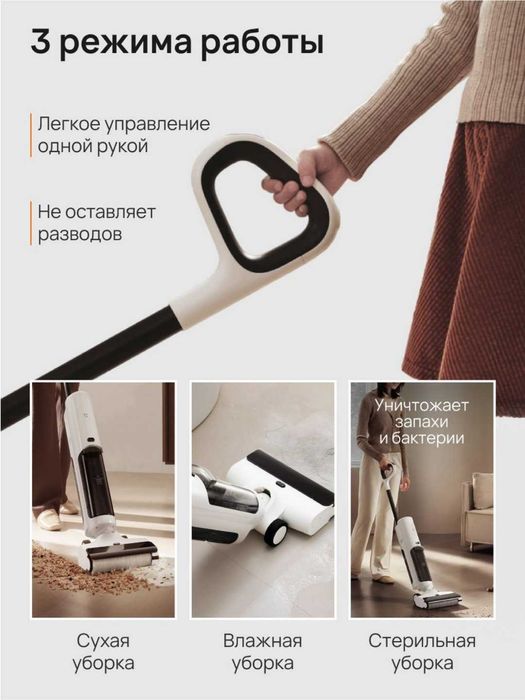 3 режима работы

Легкое управление одной рукой

Не оставляет разводов

Уничтожает запахи и бактерии

Сухая уборка

Влажная уборка

Стерильная уборка