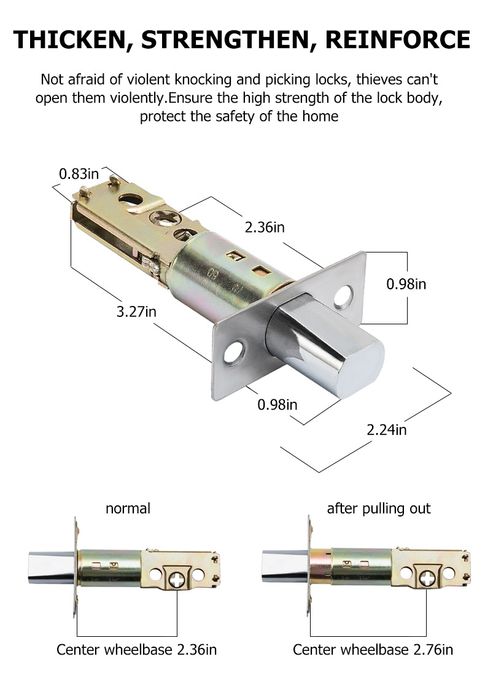 THICKEN, STRENGTHEN, REINFORCE

Not afraid of violent knocking and picking locks, thieves can't open them violently.Ensure the high strength of the lock body, protect the safety of the home

0.83in

2.36in

0.98in

3.27in

0.98in

2.24in

normal

after pulling out

Center wheelbase 2.36in

Center wheelbase 2.76in