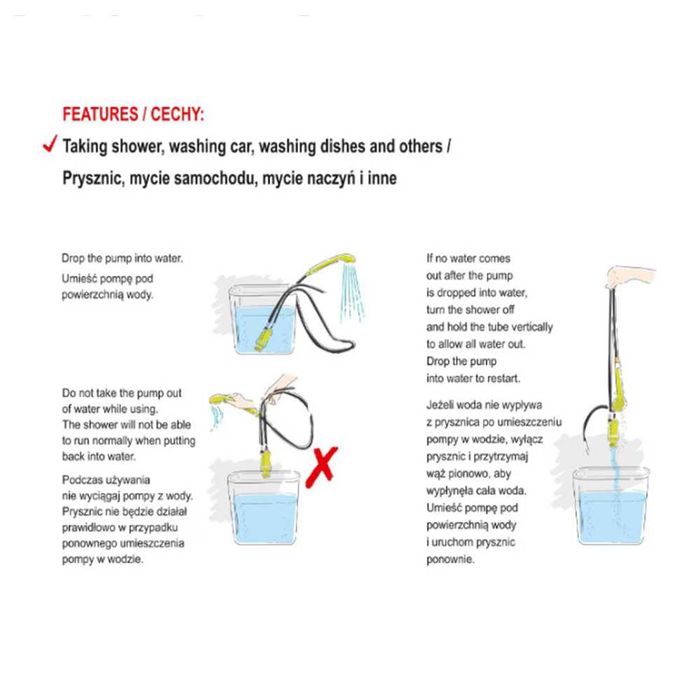 FEATURES / CECHY:

✓ Taking shower, washing car, washing dishes and others / Prysznic, mycie samochodu, mycie naczyń i inne

Drop the pump into water.

Umieść pompę pod powierzchnią wody.

Do not take the pump out of water while using. The shower will not be able to run normally when putting back into water.

Podczas używania nie wyciągaj pompy z wody. Prysznic nie będzie działał prawidłowo w przypadku ponownego umieszczenia pompy w wodzie.

If no water comes out after the pump is dropped into water, turn the shower off and hold the tube vertically to allow all water out. Drop the pump into water to restart.

Jeżeli woda nie wypływa z prysznica po umieszczeniu pompy w wodzie, wyłącz prysznic i przytrzymaj wąż pionowo, aby wypłynęła cała woda. Umieść pompę pod powierzchnią wody i uruchom prysznic ponownie.