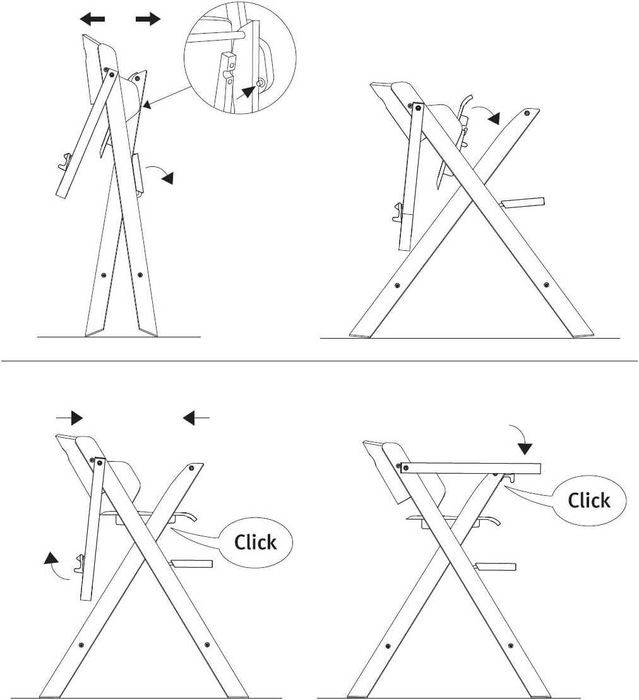 Click

Click