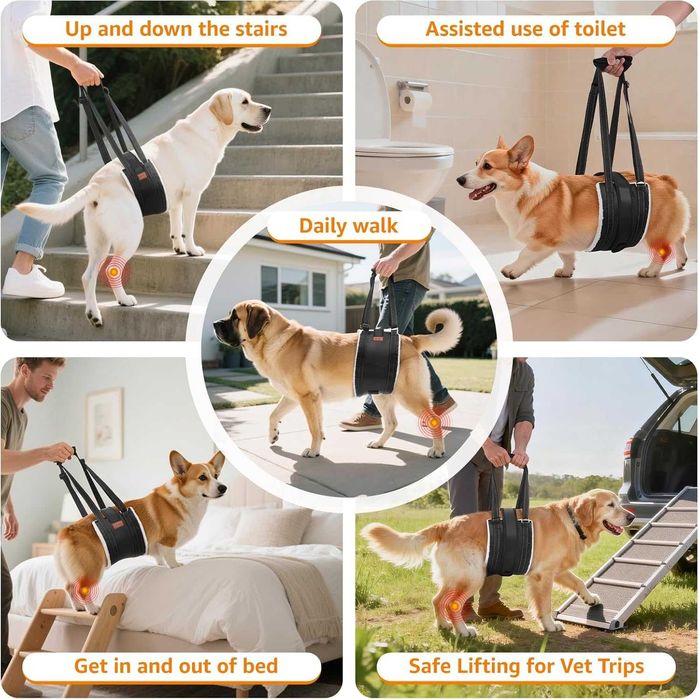 Up and down the stairs

Assisted use of toilet

Daily walk

Get in and out of bed

Safe Lifting for Vet Trips