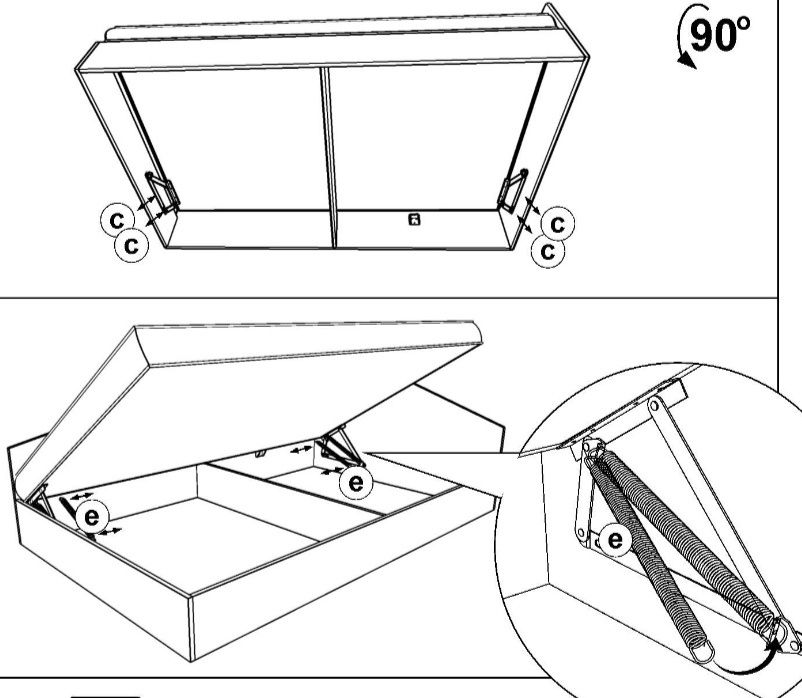 90°

c
c
c
c

e
e
e