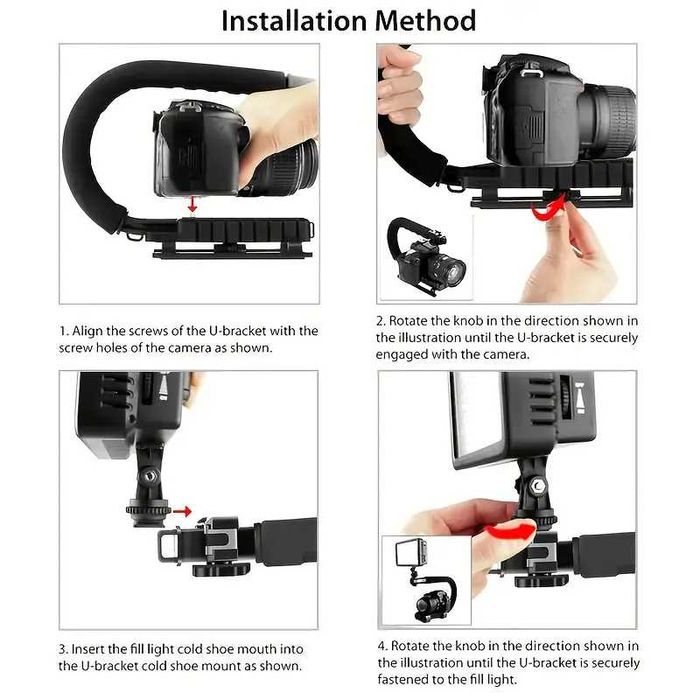 Installation Method

1. Align the screws of the U-bracket with the screw holes of the camera as shown.

2. Rotate the knob in the direction shown in the illustration until the U-bracket is securely engaged with the camera.

3. Insert the fill light cold shoe mouth into the U-bracket cold shoe mount as shown.

4. Rotate the knob in the direction shown in the illustration until the U-bracket is securely fastened to the fill light.