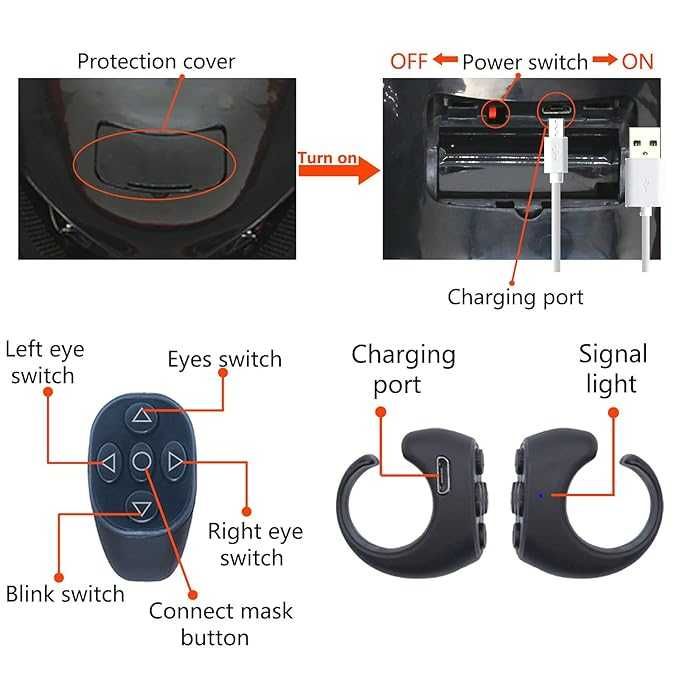 Protection cover

OFF Power switch ON

Turn on

Charging port

Left eye switch

Eyes switch

Right eye switch

Blink switch

Connect mask button

Charging port

Signal light