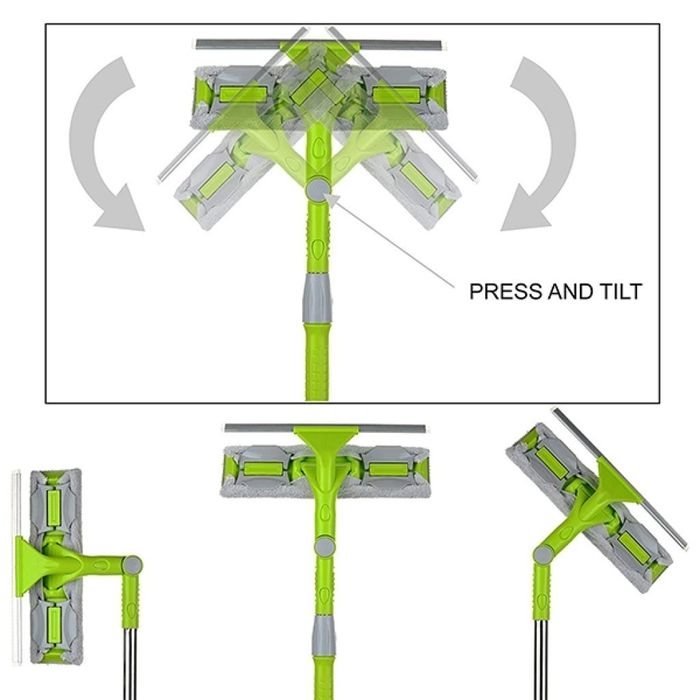 PRESS AND TILT