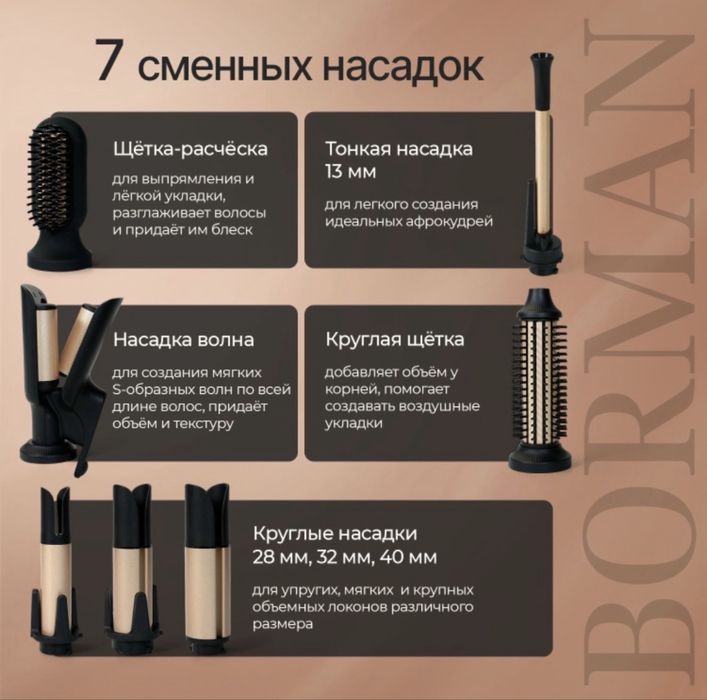 7 сменных насадок

Щётка-расчёска

для выпрямления и лёгкой укладки, разглаживает волосы и придаёт им блеск

Тонкая насадка 13 мм

для легкого создания идеальных афрокудрей

Насадка волна

для создания мягких S-образных волн по всей длине волос, придаёт объём и текстуру

Круглая щётка

добавляет объём у корней, помогает создавать воздушные укладки

Круглые насадки 28 мм, 32 мм, 40 мм

для упругих, мягких и крупных объемных локонов различного размера

BORMAN