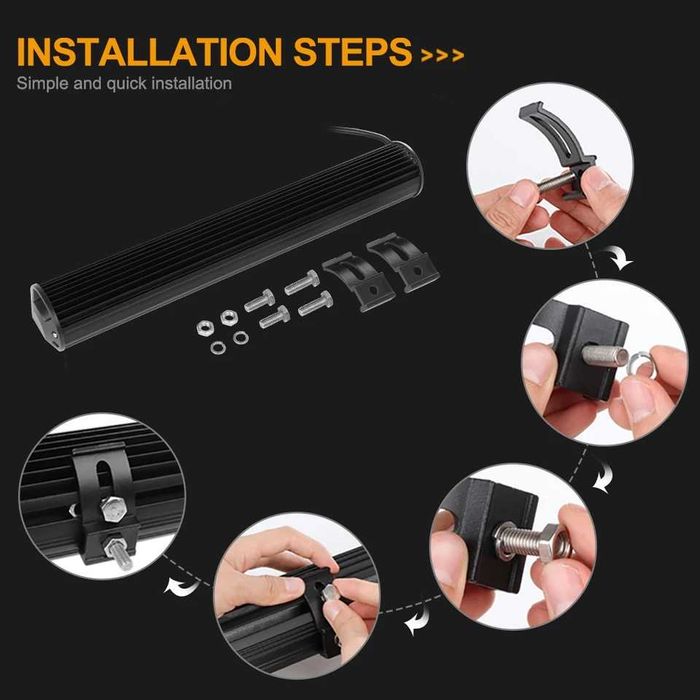 INSTALLATION STEPS >>>
Simple and quick installation