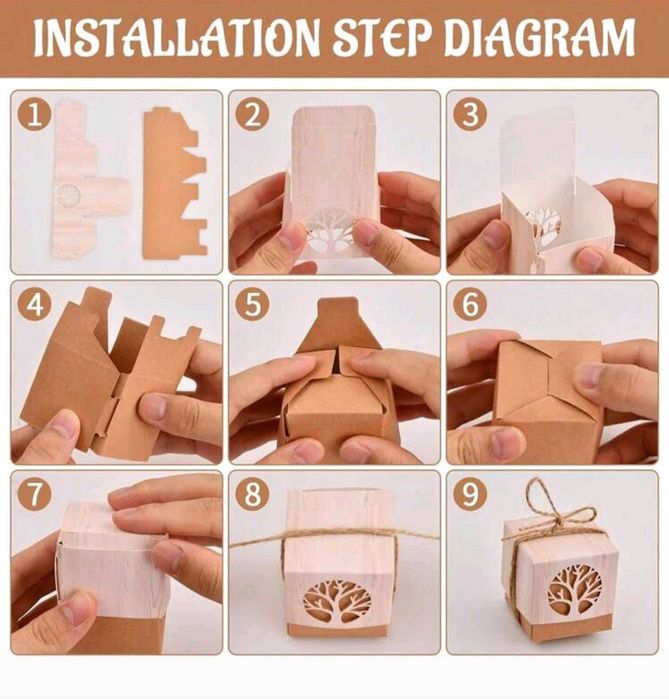 INSTALLATION STEP DIAGRAM

1

2

3

4

5

6

7

8

9