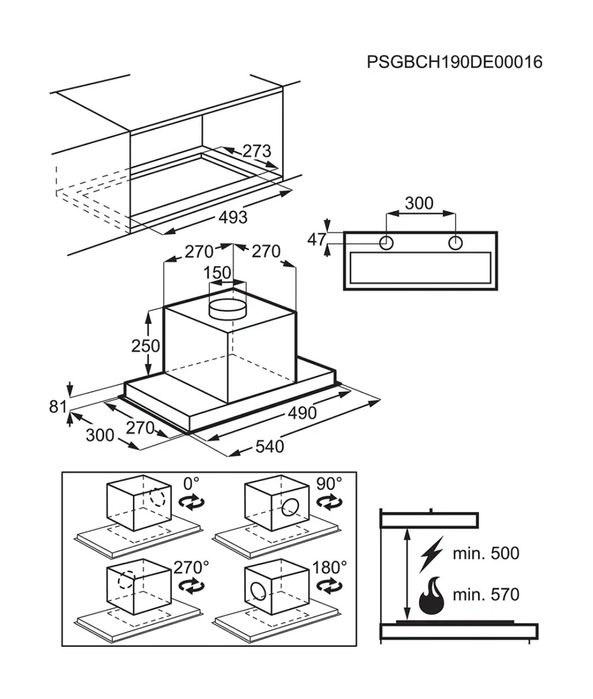 PSGBCH190DE00016

273
493

300
47

270
270
150
250
81
300
270
490
540

0°
90°
270°
180°

min. 500
min. 570