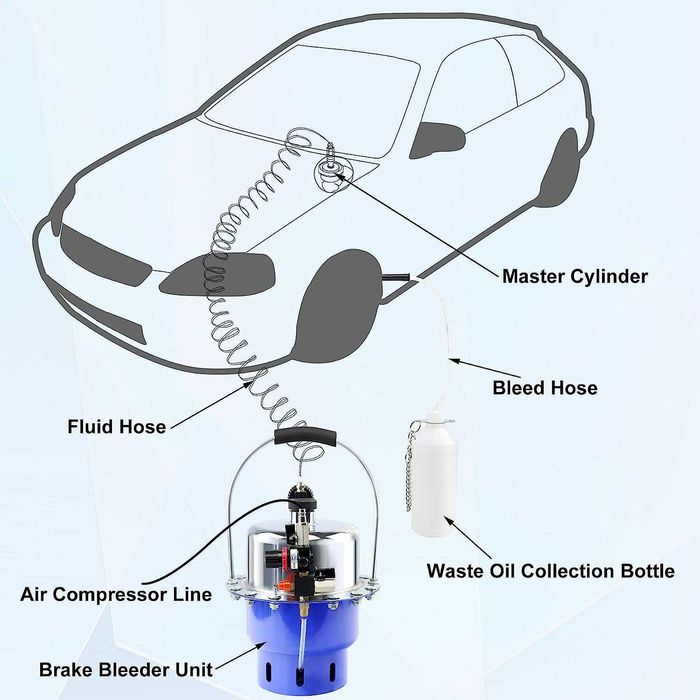 Master Cylinder

Bleed Hose

Fluid Hose

Waste Oil Collection Bottle

Air Compressor Line

Brake Bleeder Unit