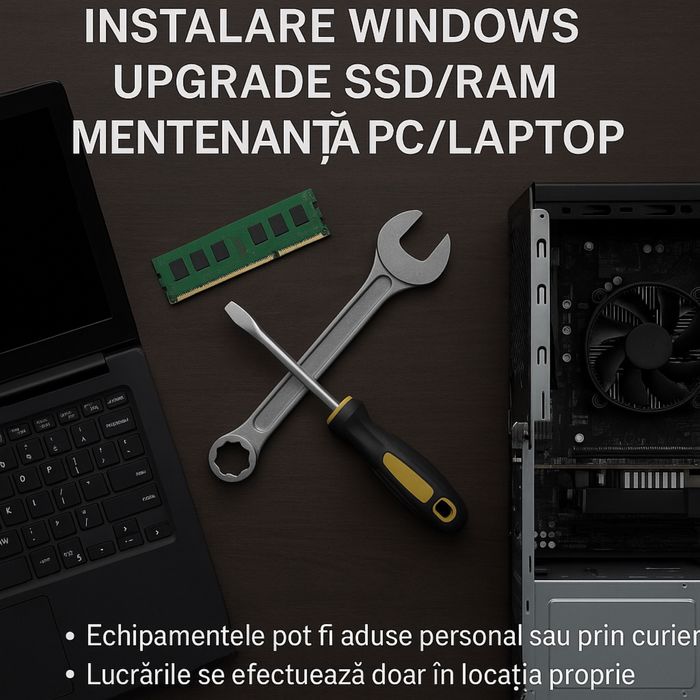 INSTALARE WINDOWS
UPGRADE SSD/RAM
MENTENANȚĂ PC/LAPTOP

• Echipamentele pot fi aduse personal sau prin curier
• Lucrările se efectuează doar în locația proprie