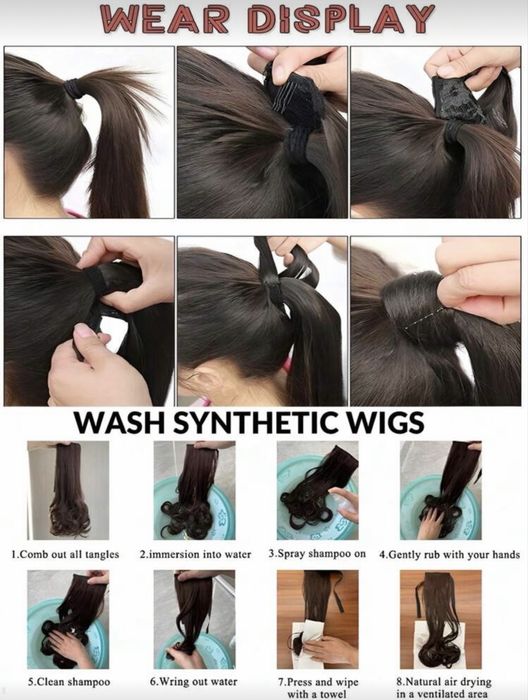 WEAR DISPLAY

WASH SYNTHETIC WIGS

1.Comb out all tangles

2.immersion into water

3.Spray shampoo on

4.Gently rub with your hands

5.Clean shampoo

6.Wring out water

7.Press and wipe with a towel

8.Natural air drying in a ventilated area