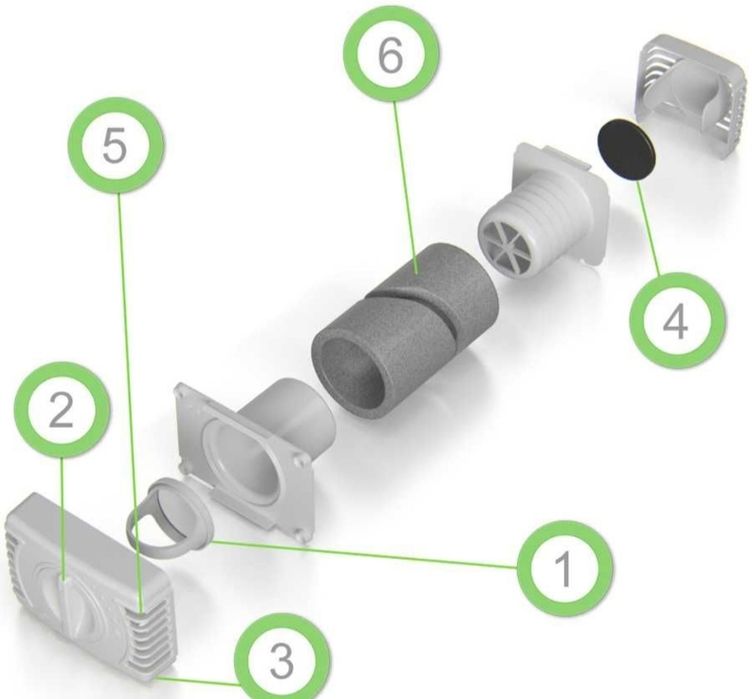 6
5
4
2
1
3