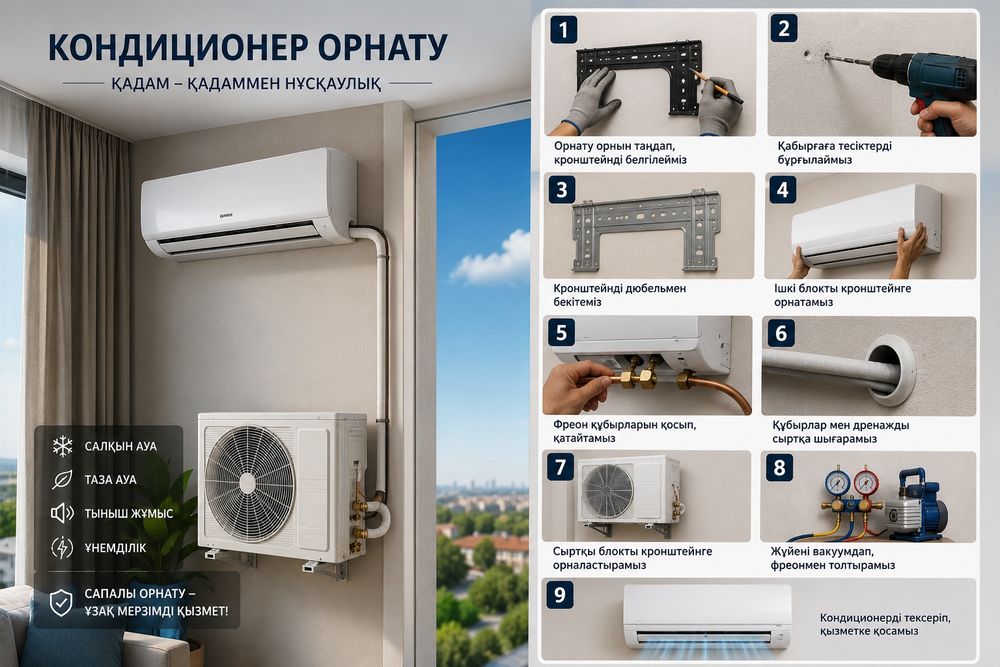 КОНДИЦИОНЕР ОРНАТУ

ҚАДАМ – ҚАДАММЕН НҰСҚАУЛЫҚ

САЛҚЫН АУА

ТАЗА АУА

ТЫНЫШ ЖҰМЫС

ҮНЕМДІЛІК

САПАЛЫ ОРНАТУ – ҰЗАҚ МЕРЗІМДІ ҚЫЗМЕТ!

1
Орнату орнын таңдап, кронштейнді белгілейміз

2
Қабырғаға тесіктерді бұрғылаймыз

3
Кронштейнді дюбельмен бекітеміз

4
Ішкі блокты кронштейнге орнатамыз

5
Фреон құбырларын қосып, қатайтамыз

6
Құбырлар мен дренажды сыртқа шығарамыз

7
Сыртқы блокты кронштейнге орналастырамыз

8
Жүйені вакуумдап, фреонмен толтырамыз

9
Кондиционерді тексеріп, қызметке қосамыз