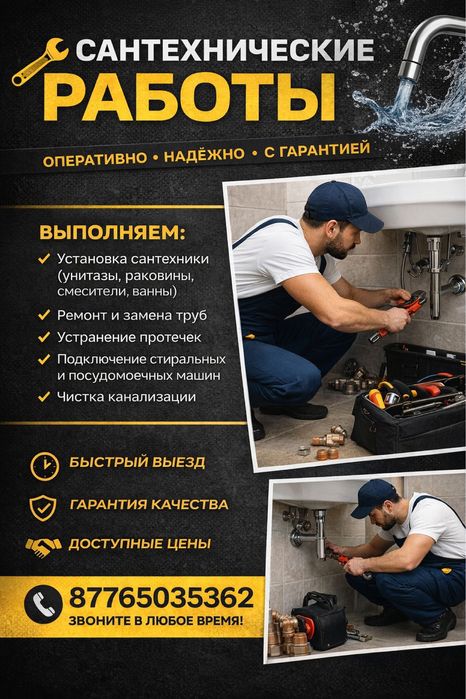 САНТЕХНИЧЕСКИЕ
РАБОТЫ

ОПЕРАТИВНО • НАДЁЖНО • С ГАРАНТИЕЙ

ВЫПОЛНЯЕМ:

Установка сантехники (унитазы, раковины, смесители, ванны)

Ремонт и замена труб

Устранение протечек

Подключение стиральных и посудомоечных машин

Чистка канализации

БЫСТРЫЙ ВЫЕЗД

ГАРАНТИЯ КАЧЕСТВА

ДОСТУПНЫЕ ЦЕНЫ

87765035362
ЗВОНИТЕ В ЛЮБОЕ ВРЕМЯ!