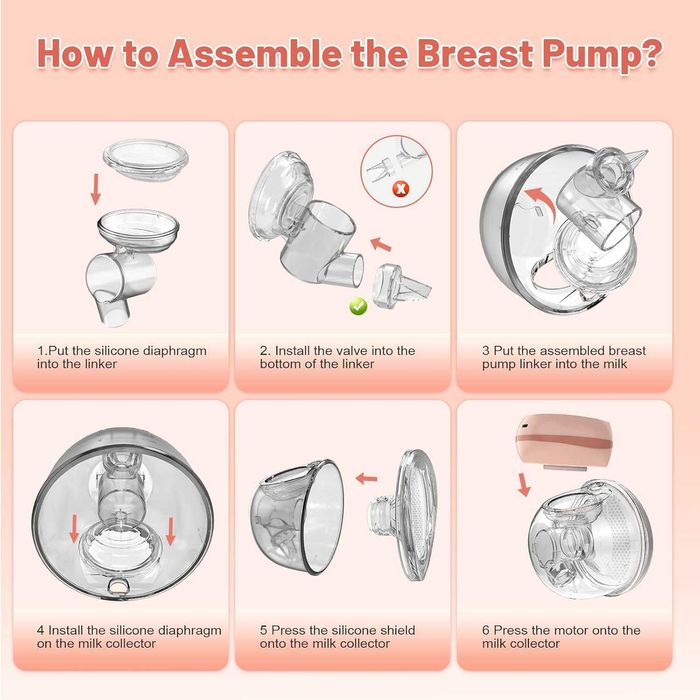 How to Assemble the Breast Pump?

1.Put the silicone diaphragm into the linker

2. Install the valve into the bottom of the linker

3 Put the assembled breast pump linker into the milk

4 Install the silicone diaphragm on the milk collector

5 Press the silicone shield onto the milk collector

6 Press the motor onto the milk collector