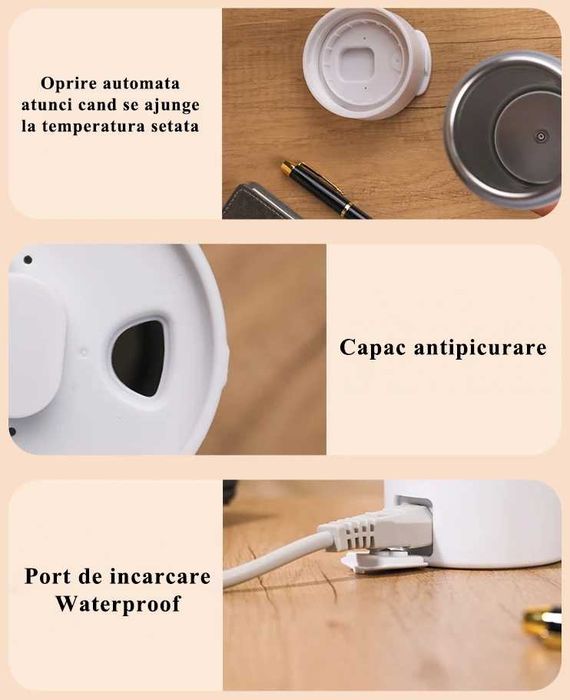 Oprire automata atunci cand se ajunge la temperatura setata

Capac antipicurare

Port de incarcare Waterproof