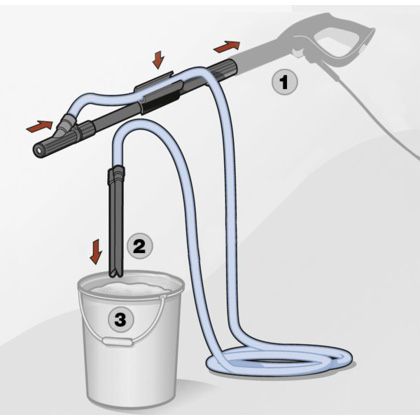 1
2
3