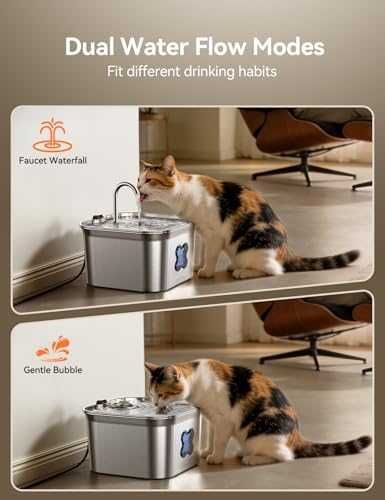 Dual Water Flow Modes
Fit different drinking habits

Faucet Waterfall

Gentle Bubble