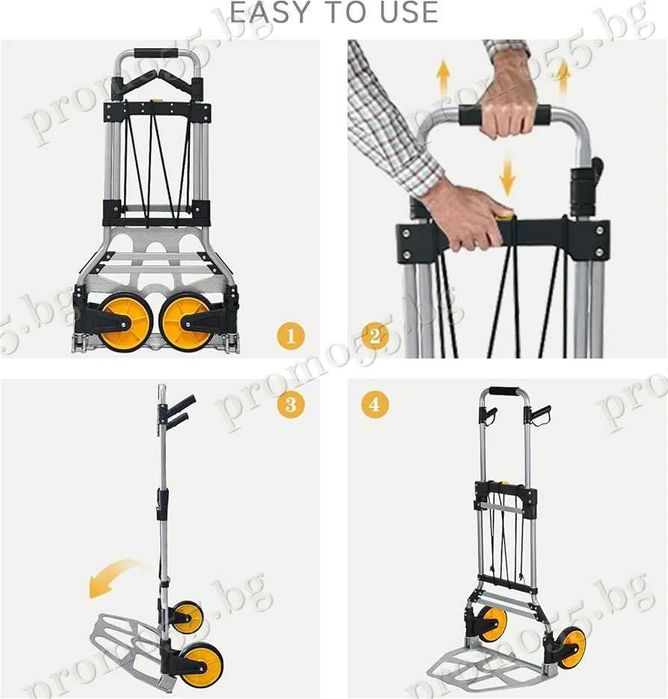 EASY TO USE

promo55.bg

1

2

3

4