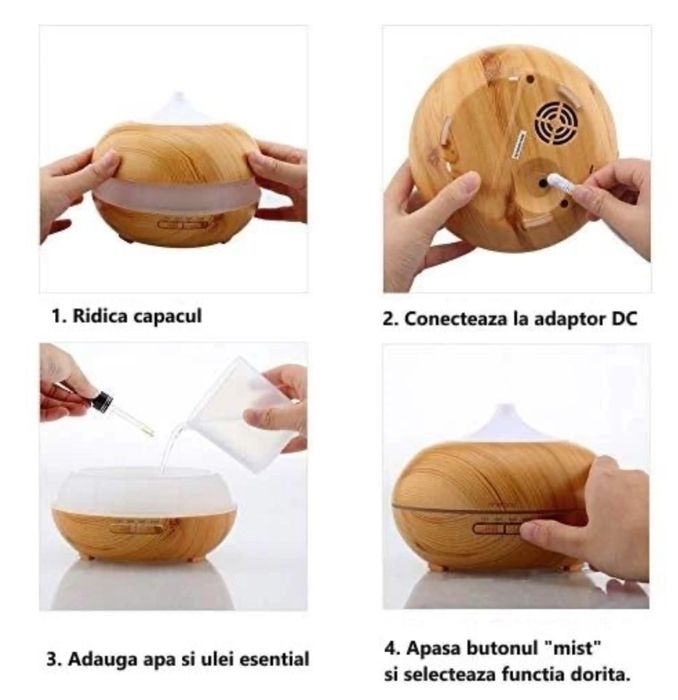 1. Ridica capacul

2. Conecteaza la adaptor DC

3. Adauga apa si ulei esential

4. Apasa butonul "mist" si selecteaza functia dorita.