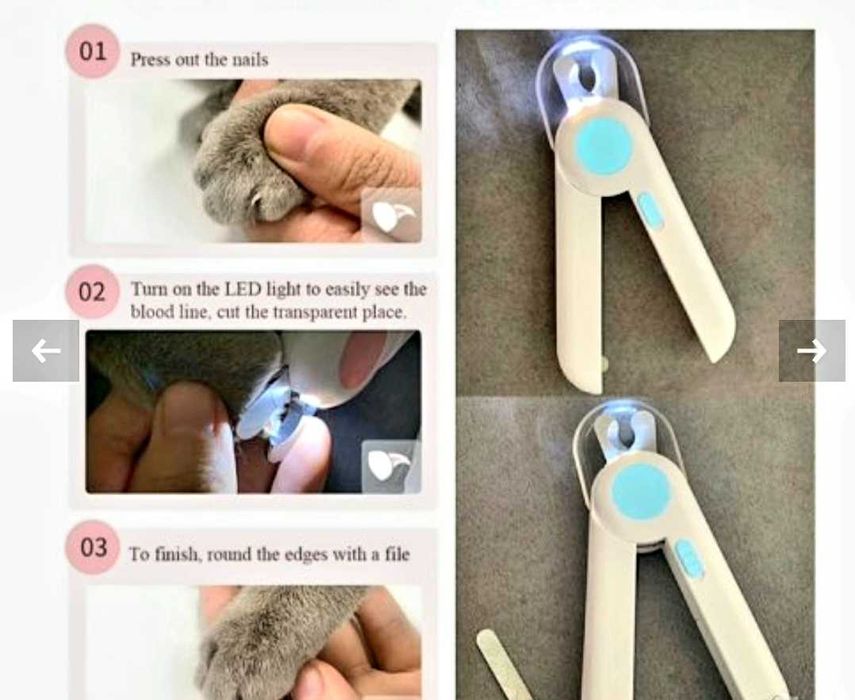 01 Press out the nails

02 Turn on the LED light to easily see the blood line, cut the transparent place.

←

→

03 To finish, round the edges with a file