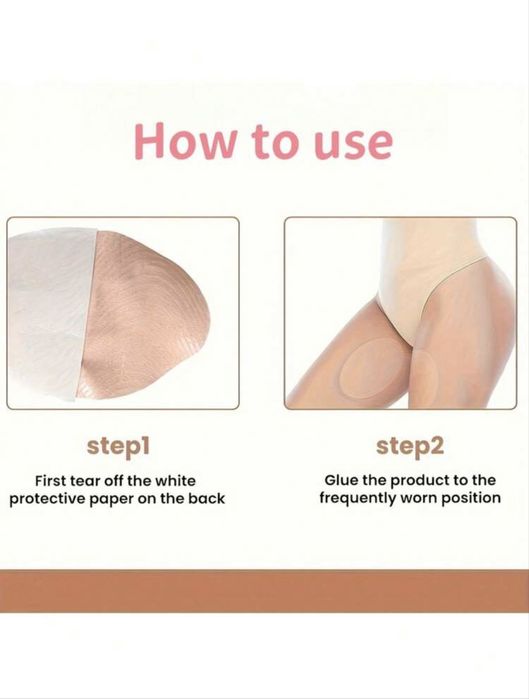 How to use

step1

First tear off the white protective paper on the back

step2

Glue the product to the frequently worn position