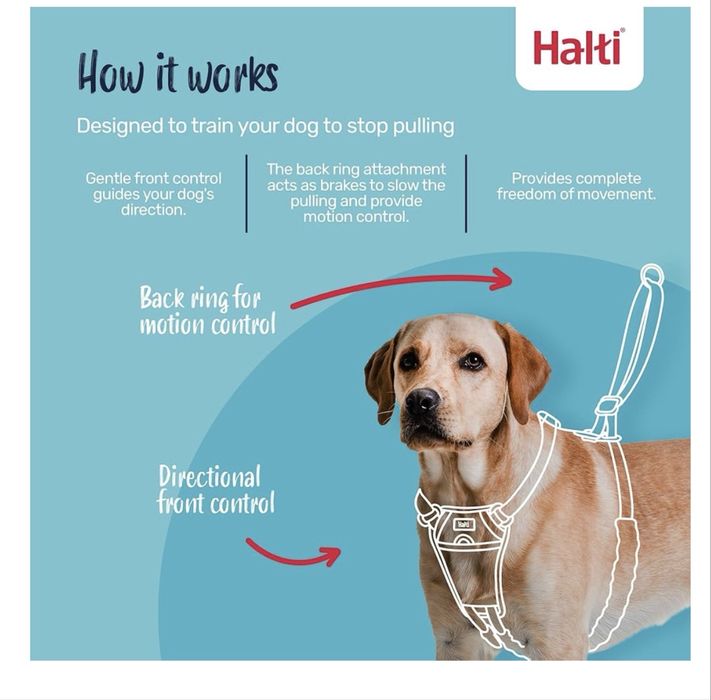 Halti®

How it works

Designed to train your dog to stop pulling

Gentle front control guides your dog's direction.

The back ring attachment acts as brakes to slow the pulling and provide motion control.

Provides complete freedom of movement.

Back ring for motion control

Directional front control

Halti