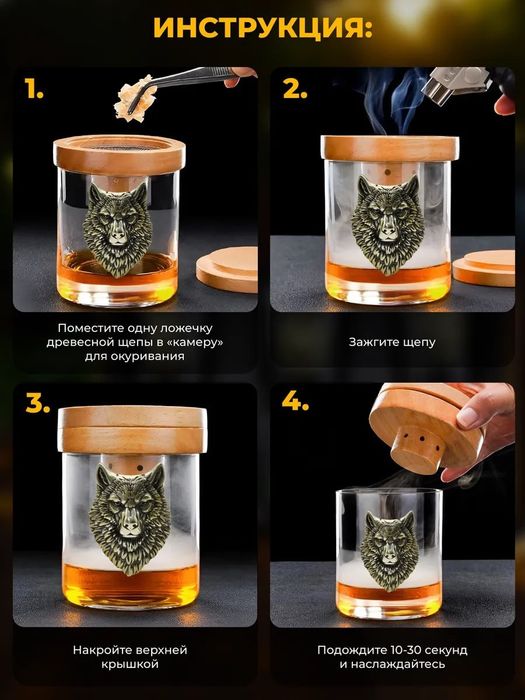 ИНСТРУКЦИЯ:

1.

Поместите одну ложечку древесной щепы в «камеру» для окуривания

2.

Зажгите щепу

3.

Накройте верхней крышкой

4.

Подождите 10-30 секунд и наслаждайтесь