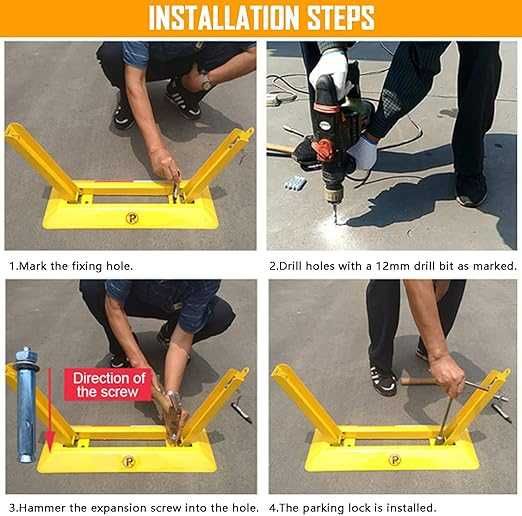 INSTALLATION STEPS

P

1.Mark the fixing hole.

2.Drill holes with a 12mm drill bit as marked.

Direction of the screw

P

3.Hammer the expansion screw into the hole.

P

4.The parking lock is installed.