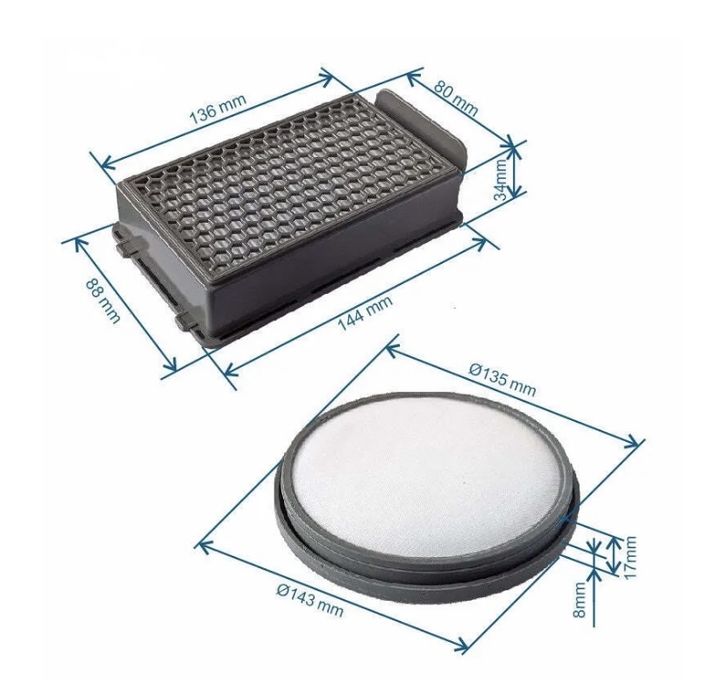 136 mm
80 mm
34mm
88 mm
144 mm
Ø135 mm
17mm
8mm
Ø143 mm