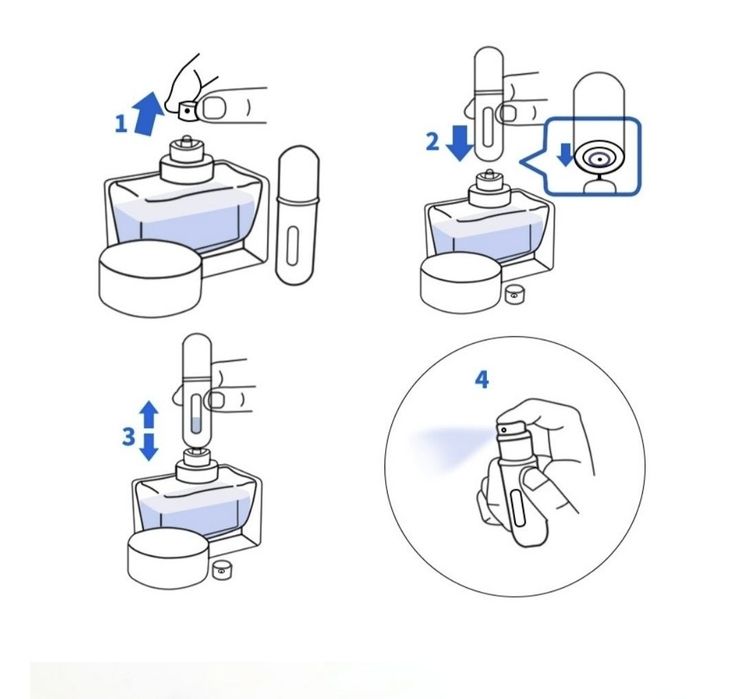 1

2

3

4