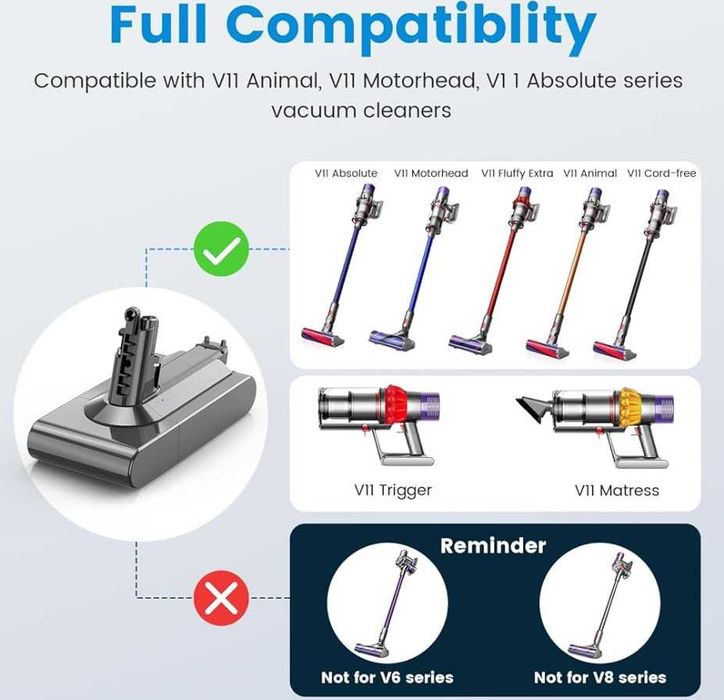 Full Compatiblity

Compatible with V11 Animal, V11 Motorhead, V1 1 Absolute series vacuum cleaners

V11 Absolute V11 Motorhead V11 Fluffy Extra V11 Animal V11 Cord-free

V11 Trigger

V11 Matress

Reminder

Not for V6 series

Not for V8 series