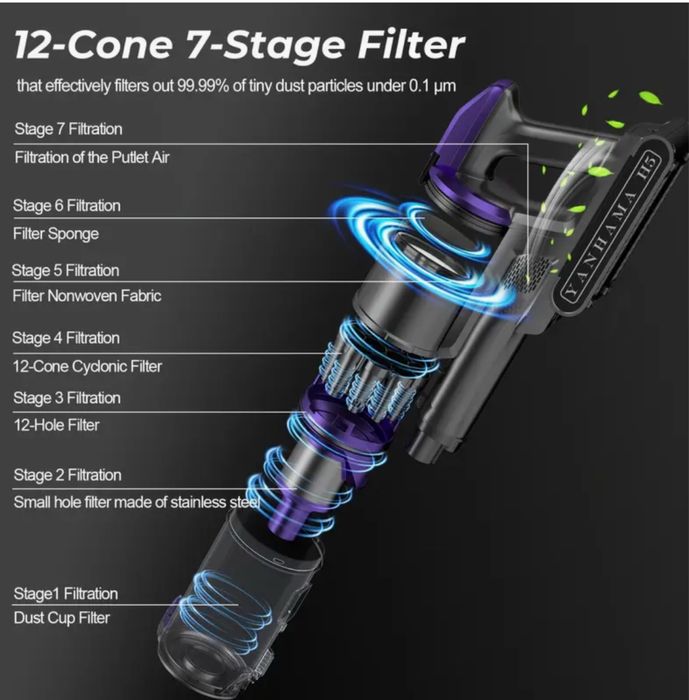 12-Cone 7-Stage Filter

that effectively filters out 99.99% of tiny dust particles under 0.1 μm

Stage 7 Filtration

Filtration of the Putlet Air

Stage 6 Filtration

Filter Sponge

Stage 5 Filtration

Filter Nonwoven Fabric

Stage 4 Filtration

12-Cone Cyclonic Filter

Stage 3 Filtration

12-Hole Filter

Stage 2 Filtration

Small hole filter made of stainless steel

Stage1 Filtration

Dust Cup Filter

YANHAMA H5