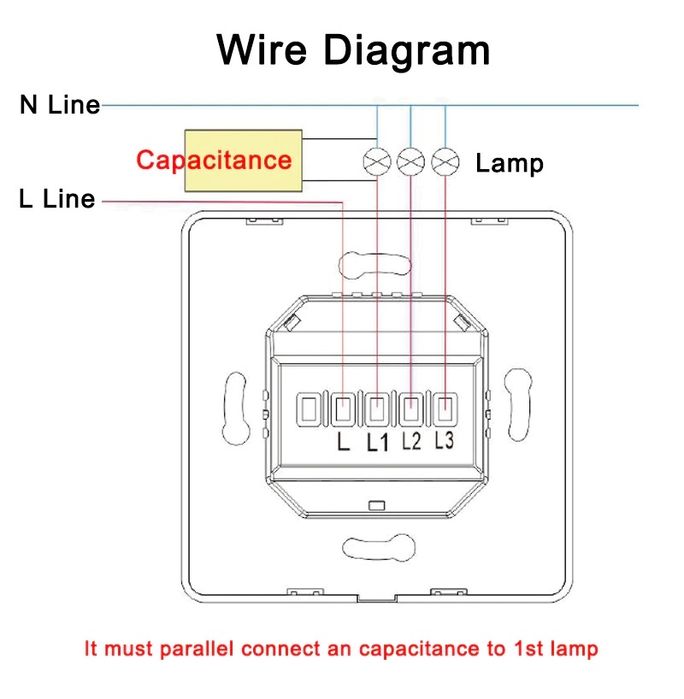 Wire Diagram

N Line

Capacitance

Lamp

L Line

L L1 L2 L3

It must parallel connect an capacitance to 1st lamp