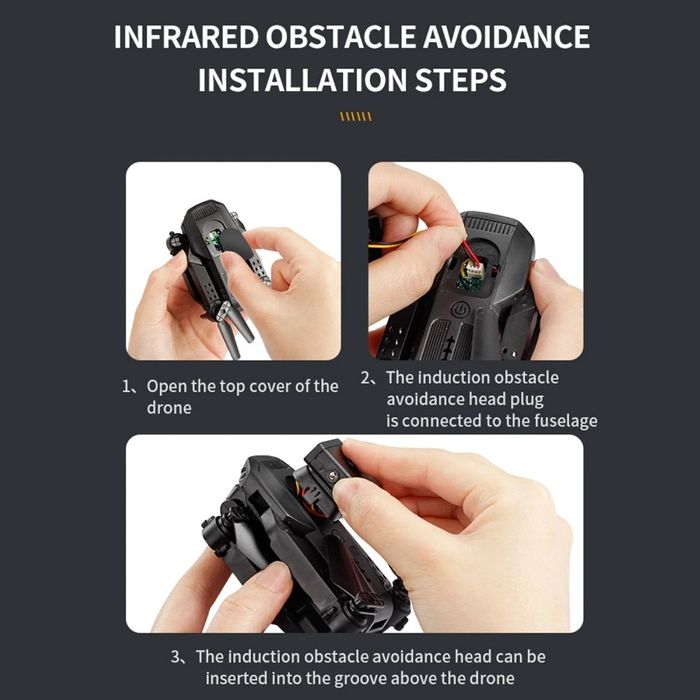 INFRARED OBSTACLE AVOIDANCE INSTALLATION STEPS

1、Open the top cover of the drone

2、The induction obstacle avoidance head plug is connected to the fuselage

3、The induction obstacle avoidance head can be inserted into the groove above the drone