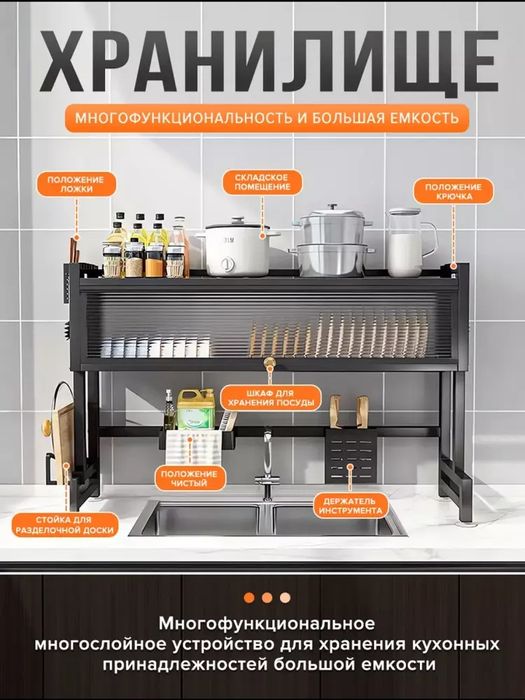 ХРАНИЛИЩЕ

МНОГОФУНКЦИОНАЛЬНОСТЬ И БОЛЬШАЯ ЕМКОСТЬ

ПОЛОЖЕНИЕ ЛОЖКИ

СКЛАДСКОЕ ПОМЕЩЕНИЕ

ПОЛОЖЕНИЕ КРЮЧКА

ШКАФ ДЛЯ ХРАНЕНИЯ ПОСУДЫ

ПОЛОЖЕНИЕ ЧИСТЫЙ

ДЕРЖАТЕЛЬ ИНСТРУМЕНТА

СТОЙКА ДЛЯ РАЗДЕЛОЧНОЙ ДОСКИ

Многофункциональное многослойное устройство для хранения кухонных принадлежностей большой емкости