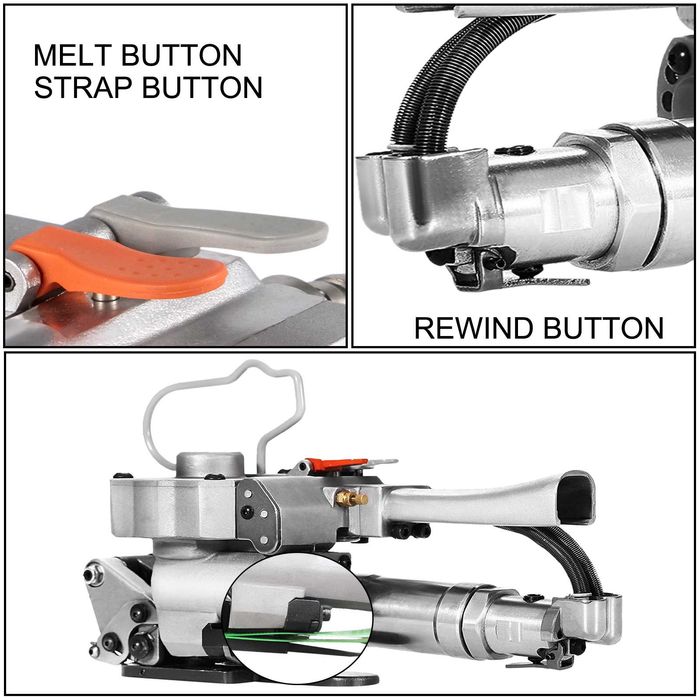 MELT BUTTON
STRAP BUTTON

REWIND BUTTON