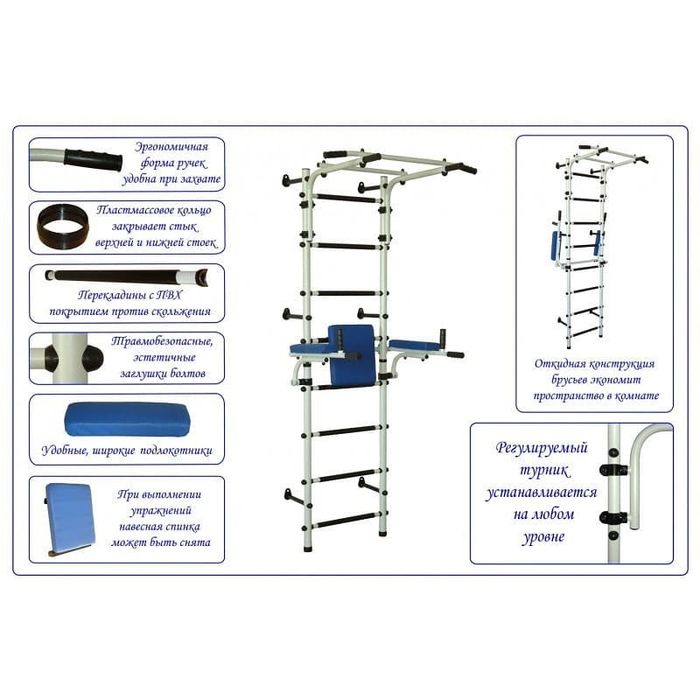 Эргономичная форма ручек удобна при захвате

Пластмассовое кольцо закрывает стык верхней и нижней стоек

Перекладины с ПВХ покрытием против скольжения

Травмобезопасные, эстетичные заглушки болтов

Удобные, широкие подлокотники

При выполнении упражнений навесная спинка может быть снята

Откидная конструкция брусьев экономит пространство в комнате

Регулируемый турник устанавливается на любом уровне