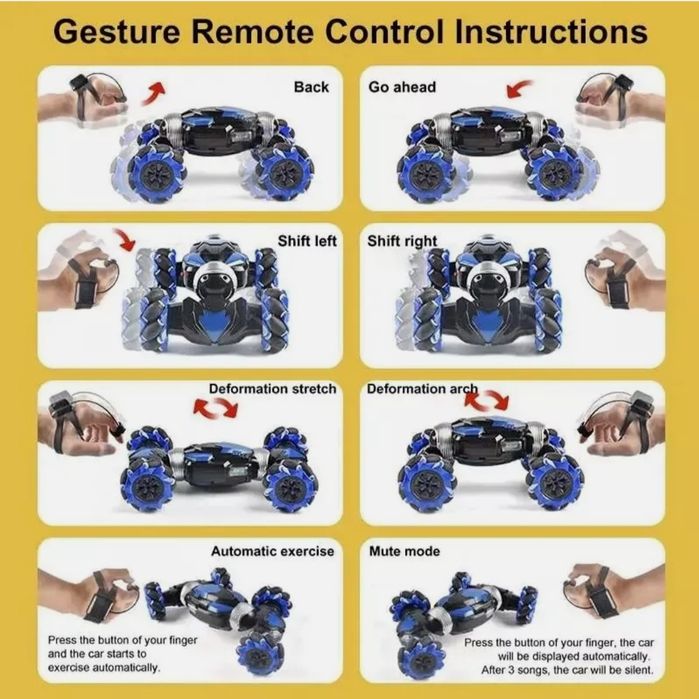 Gesture Remote Control Instructions

Back

Go ahead

Shift left

Shift right

Deformation stretch

Deformation arch

Automatic exercise

Press the button of your finger and the car starts to exercise automatically.

Mute mode

Press the button of your finger, the car will be displayed automatically. After 3 songs, the car will be silent.