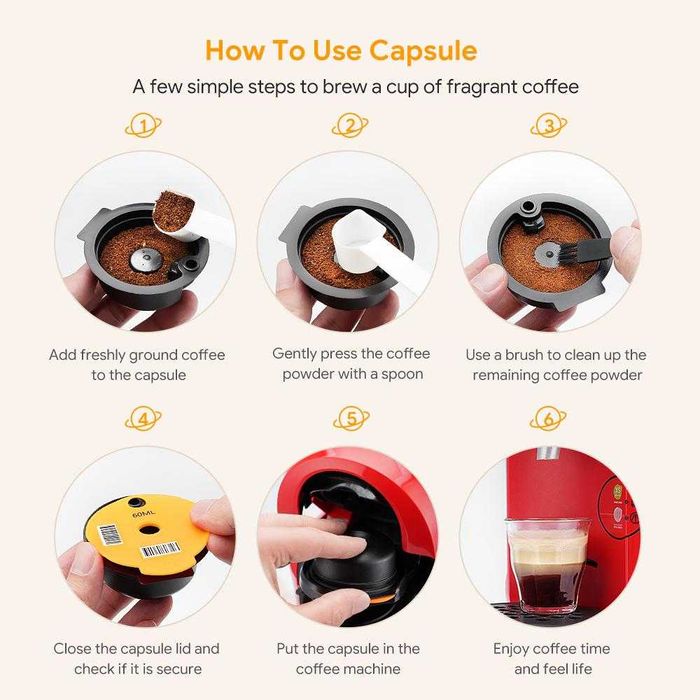 How To Use Capsule

A few simple steps to brew a cup of fragrant coffee

1

Add freshly ground coffee to the capsule

2

Gently press the coffee powder with a spoon

3

Use a brush to clean up the remaining coffee powder

4

60ML

Close the capsule lid and check if it is secure

5

Put the capsule in the coffee machine

6

Enjoy coffee time and feel life