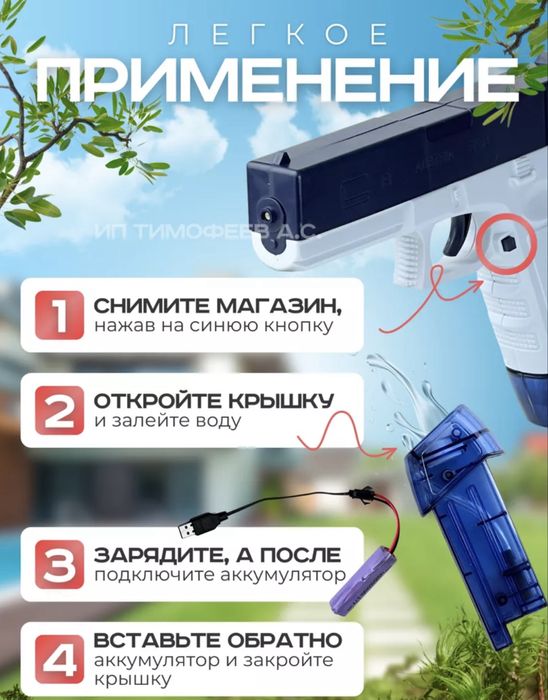 ЛЕГКОЕ
ПРИМЕНЕНИЕ

ИП ТИМОФЕЕВ А.С.

1 СНИМИТЕ МАГАЗИН, нажав на синюю кнопку

2 ОТКРОЙТЕ КРЫШКУ и залейте воду

3 ЗАРЯДИТЕ, А ПОСЛЕ подключите аккумулятор

4 ВСТАВЬТЕ ОБРАТНО аккумулятор и закройте крышку