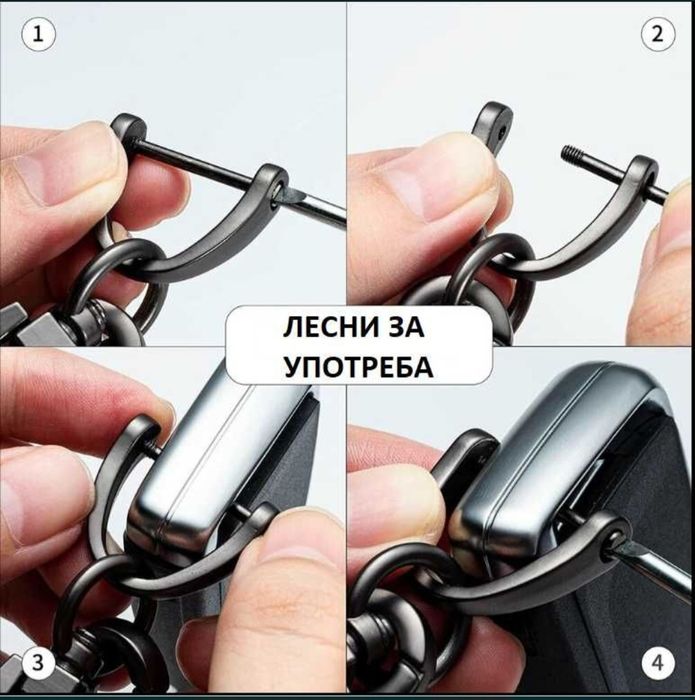 1

2

ЛЕСНИ ЗА УПОТРЕБА

3

4