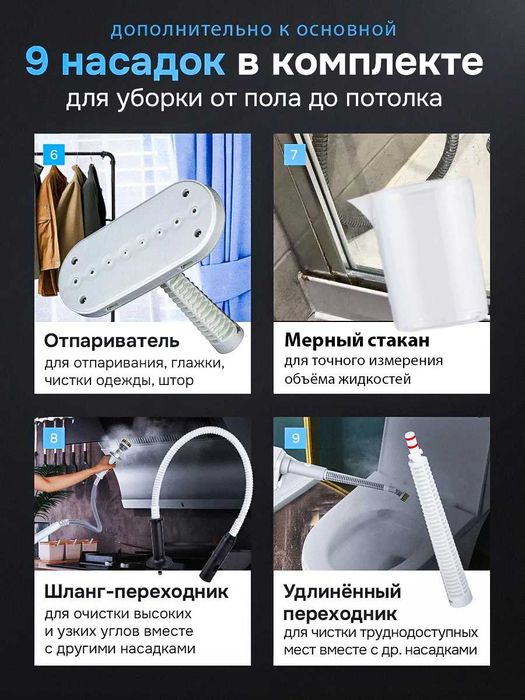 дополнительно к основной

9 насадок в комплекте

для уборки от пола до потолка

6

Отпариватель

для отпаривания, глажки, чистки одежды, штор

7

Мерный стакан

для точного измерения объёма жидкостей

8

Шланг-переходник

для очистки высоких и узких углов вместе с другими насадками

9

Удлинённый переходник

для чистки труднодоступных мест вместе с др. насадками