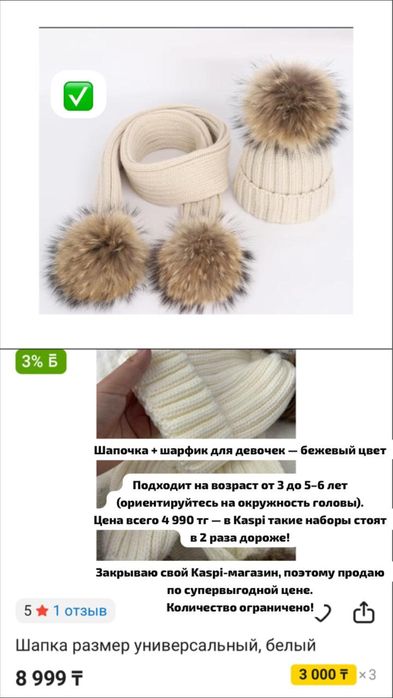 3% Б

Шапочка + шарфик для девочек — бежевый цвет

Подходит на возраст от 3 до 5–6 лет (ориентируйтесь на окружность головы). Цена всего 4 990 тг — в Kaspi такие наборы стоят в 2 раза дороже!

Закрываю свой Kaspi-магазин, поэтому продаю по супервыгодной цене. Количество ограничено!

5 ★ 1 отзыв

Шапка размер универсальный, белый

8 999 ₸

3 000 ₸ ×3