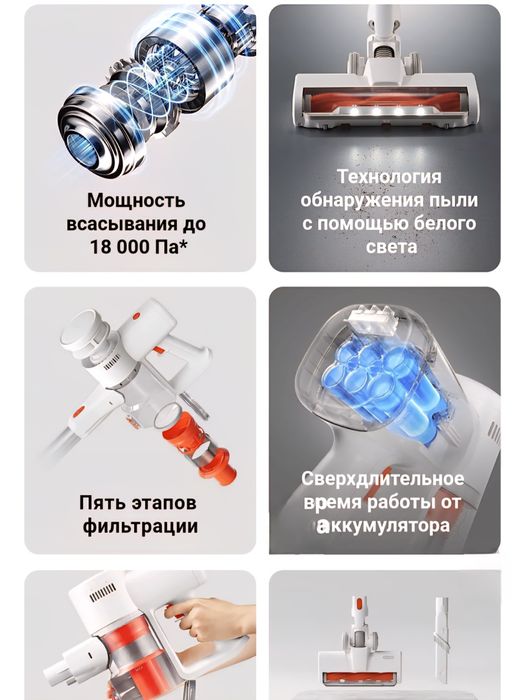 Мощность всасывания до 18 000 Па*

Технология обнаружения пыли с помощью белого света

Пять этапов фильтрации

Сверхдлительное время работы от аккумулятора