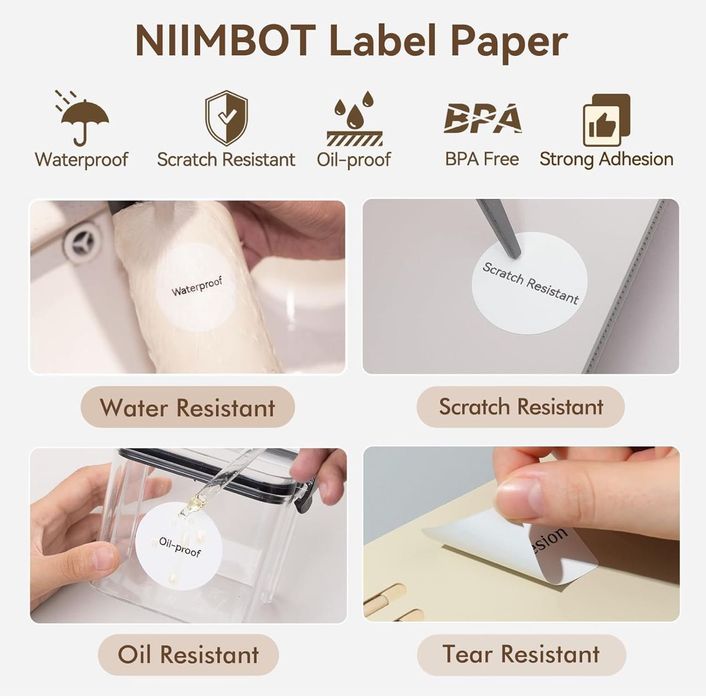 NIIMBOT Label Paper

Waterproof

Scratch Resistant

Oil-proof

BPA

BPA Free

Strong Adhesion

Waterproof

Scratch Resistant

Water Resistant

Scratch Resistant

Oil-proof

esion

Oil Resistant

Tear Resistant