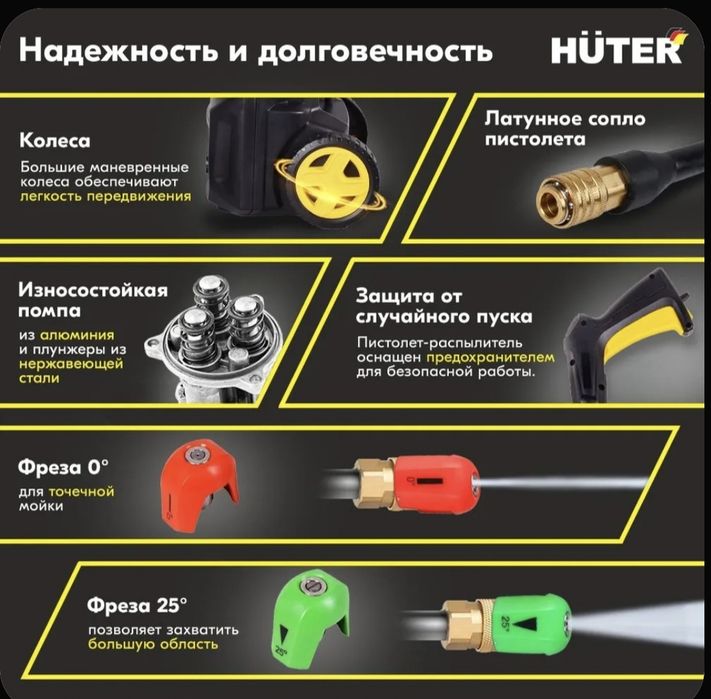 Надежность и долговечность

HÜTER

Колеса

Большие маневренные колеса обеспечивают легкость передвижения

Латунное сопло пистолета

Износостойкая помпа

из алюминия и плунжеры из нержавеющей стали

Защита от случайного пуска

Пистолет-распылитель оснащен предохранителем для безопасной работы.

Фреза 0°

для точечной мойки

0°

0°

Фреза 25°

позволяет захватить большую область

25°

25°