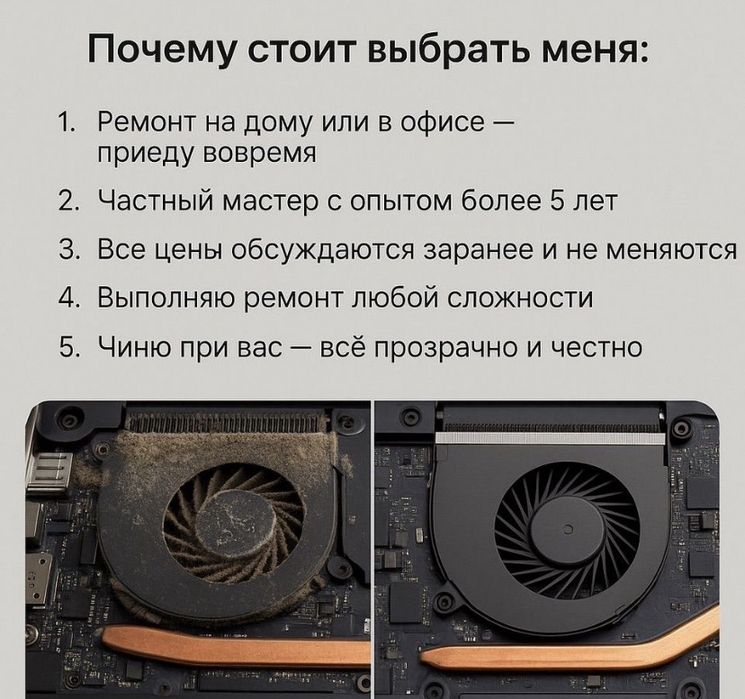 Почему стоит выбрать меня:

1. Ремонт на дому или в офисе — приеду вовремя
2. Частный мастер с опытом более 5 лет
3. Все цены обсуждаются заранее и не меняются
4. Выполняю ремонт любой сложности
5. Чиню при вас — всё прозрачно и честно