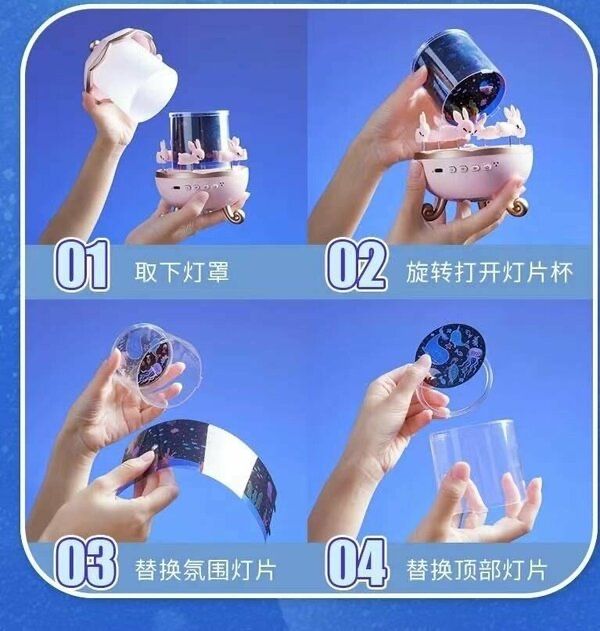 01 取下灯罩

02 旋转打开灯片杯

03 替换氛围灯片

04 替换顶部灯片